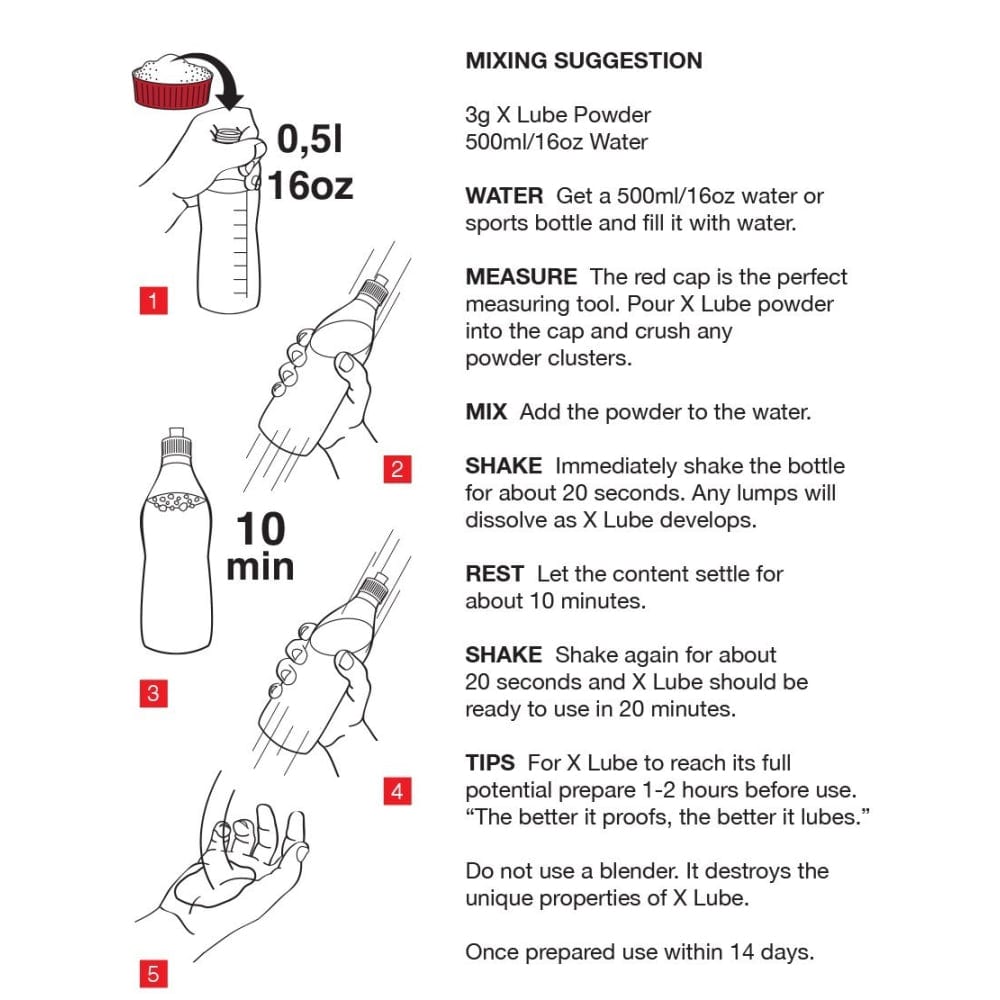 0,5l
16oz

1

2

10
min

3

4

5

MIXING SUGGESTION

3g X Lube Powder
500ml/16oz Water

WATER Get a 500ml/16oz water or sports bottle and fill it with water.

MEASURE The red cap is the perfect measuring tool. Pour X Lube powder into the cap and crush any powder clusters.

MIX Add the powder to the water.

SHAKE Immediately shake the bottle for about 20 seconds. Any lumps will dissolve as X Lube develops.

REST Let the content settle for about 10 minutes.

SHAKE Shake again for about 20 seconds and X Lube should be ready to use in 20 minutes.

TIPS For X Lube to reach its full potential prepare 1-2 hours before use. “The better it proofs, the better it lubes.”

Do not use a blender. It destroys the unique properties of X Lube.

Once prepared use within 14 days.